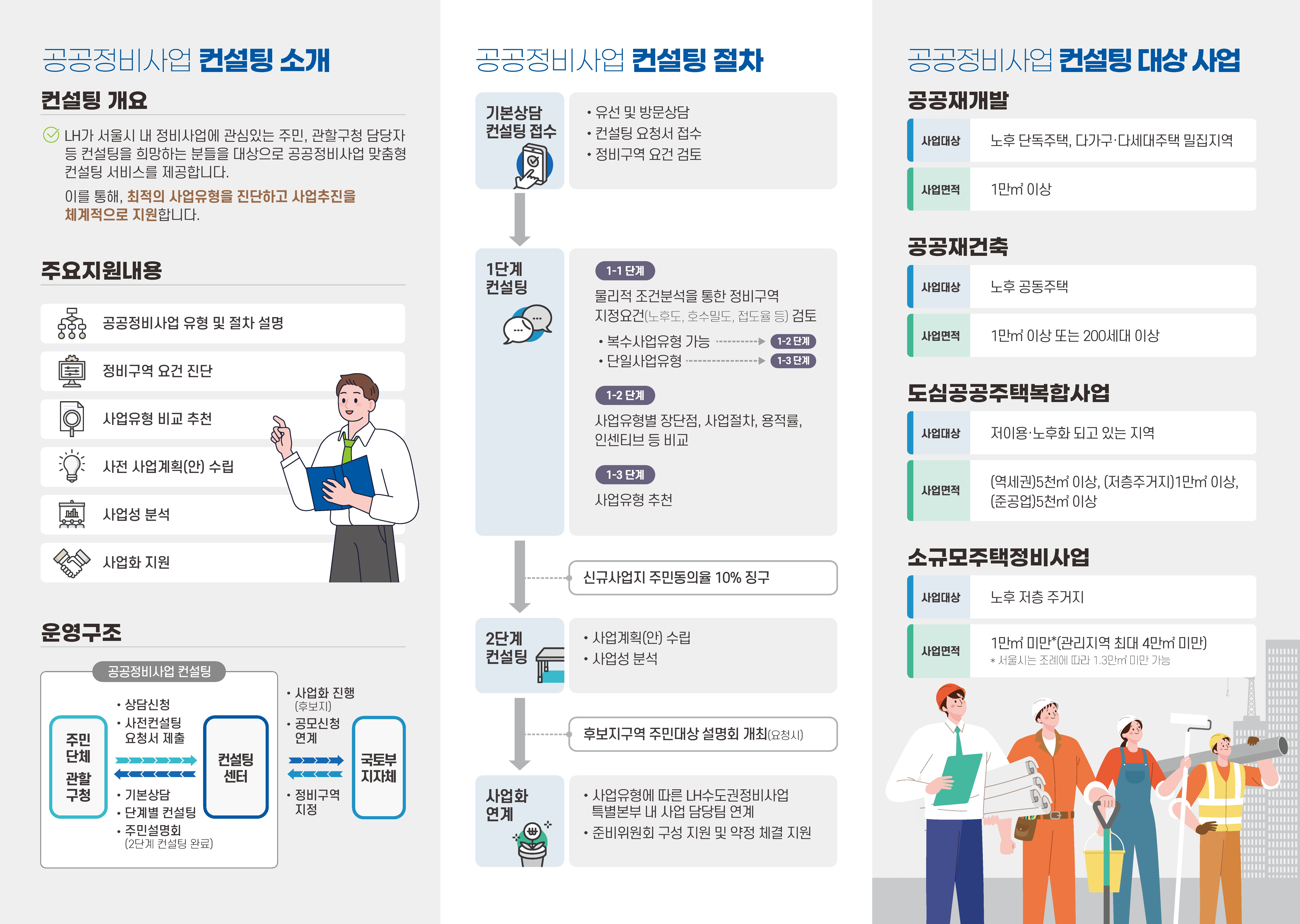 공공정비사업 컨설팅 소개

컨설팅 개요

LH가 서울시 내 정비사업에 관심있는 주민, 관할구청 담당자 등 컨설팅을 희망하는 분들을 대상으로 공공정비사업 맞춤형 컨설팅 서비스를 제공합니다.

이를 통해, 최적의 사업유형을 진단하고 사업추진을 체계적으로 지원합니다.

주요지원내용

공공정비사업 유형 및 절차 설명

정비구역 요건 진단

사업유형 비교 추천

사전 사업계획(안) 수립

사업성 분석

사업화 지원

운영구조

공공정비사업 컨설팅

주민단체
관할구청

• 상담신청
• 사전컨설팅 요청서 제출

• 기본상담
• 단계별 컨설팅
• 주민설명회 (2단계 컨설팅 완료)

컨설팅 센터

• 사업화 진행 (후보지)
• 공모신청 연계

• 정비구역 지정

국토부 지자체

공공정비사업 컨설팅 절차

기본상담 컨설팅 접수

• 유선 및 방문상담
• 컨설팅 요청서 접수
• 정비구역 요건 검토

1단계 컨설팅

1-1 단계
물리적 조건분석을 통한 정비구역 지정요건(노후도, 호수밀도, 접도율 등) 검토
• 복수사업유형 가능 1-2 단계
• 단일사업유형 1-3 단계

1-2 단계
사업유형별 장단점, 사업절차, 용적률, 인센티브 등 비교

1-3 단계
사업유형 추천

신규사업지 주민동의율 10% 징구

2단계 컨설팅

• 사업계획(안) 수립
• 사업성 분석

후보지구역 주민대상 설명회 개최(요청시)

사업화 연계

• 사업유형에 따른 LH수도권정비사업 특별본부 내 사업 담당팀 연계
• 준비위원회 구성 지원 및 약정 체결 지원

공공정비사업 컨설팅 대상 사업

공공재개발

| 사업대상 | 노후 단독주택, 다가구·다세대주택 밀집지역 |
|---|---|
| 사업면적 | 1만㎡ 이상 |

공공재건축

| 사업대상 | 노후 공동주택 |
|---|---|
| 사업면적 | 1만㎡ 이상 또는 200세대 이상 |

도심공공주택복합사업

| 사업대상 | 저이용·노후화 되고 있는 지역 |
|---|---|
| 사업면적 | (역세권)5천㎡ 이상, (저층주거지)1만㎡ 이상, (준공업)5천㎡ 이상 |

소규모주택정비사업

| 사업대상 | 노후 저층 주거지 |
|---|---|
| 사업면적 | 1만㎡ 미만*(관리지역 최대 4만㎡ 미만) * 서울시는 조례에 따라 1.3만㎡ 미만 가능 |